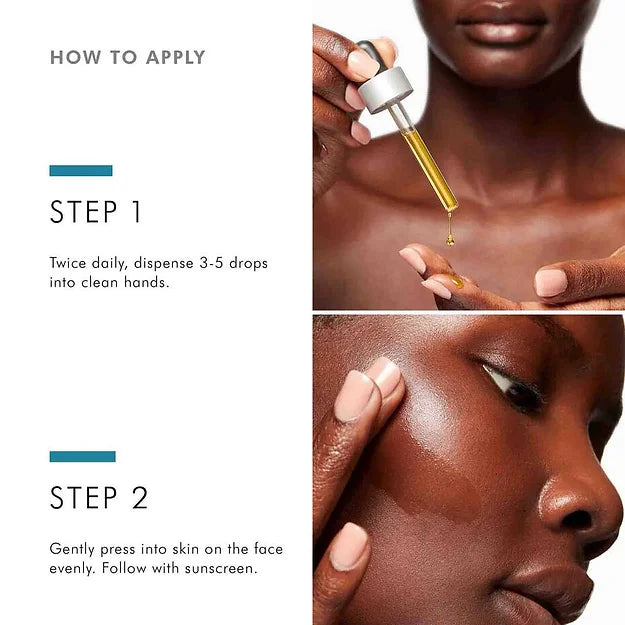 HOW TO APPLY

STEP 1

Twice daily, dispense 3-5 drops into clean hands.

STEP 2

Gently press into skin on the face evenly. Follow with sunscreen.