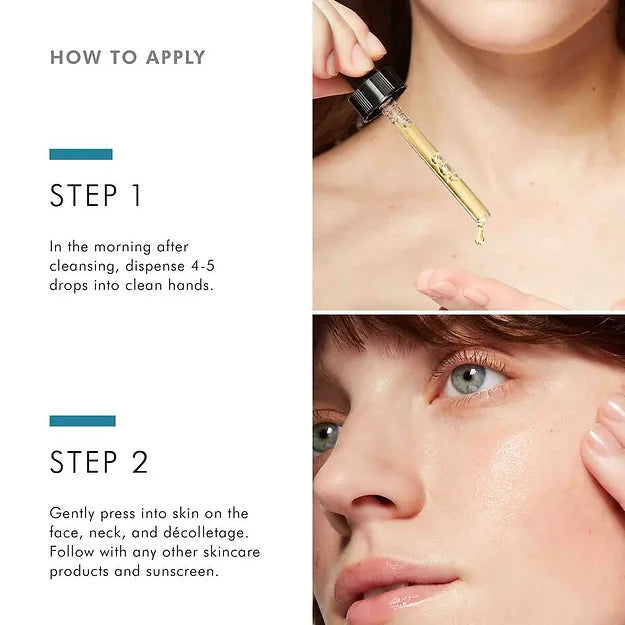 HOW TO APPLY

STEP 1

In the morning after cleansing, dispense 4-5 drops into clean hands.

STEP 2

Gently press into skin on the face, neck, and décolletage. Follow with any other skincare products and sunscreen.